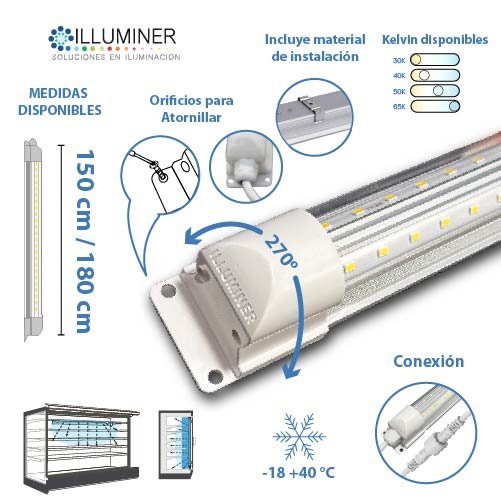 ILLUMINER
SOLUCIONES EN ILUMINACION

Incluye material de instalación

Kelvin disponibles
30K
40K
50K
65K

MEDIDAS DISPONIBLES

Orificios para Atornillar

150 cm / 180 cm

270°

ILLUMINER

Conexión

-18 +40 °C